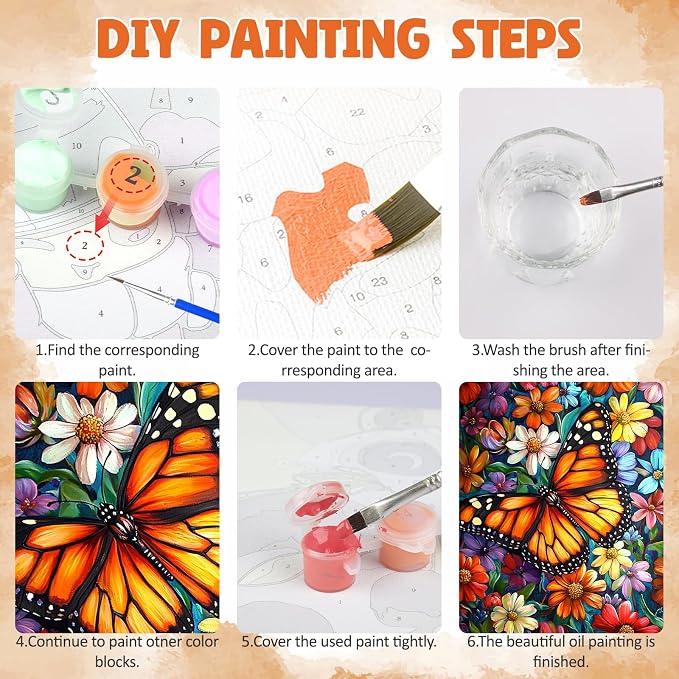 DIY PAINTING STEPS

1.Find the corresponding paint.

2.Cover the paint to the corresponding area.

3.Wash the brush after finishing the area.

4.Continue to paint otner color blocks.

5.Cover the used paint tightly.

6.The beautiful oil painting is finished.