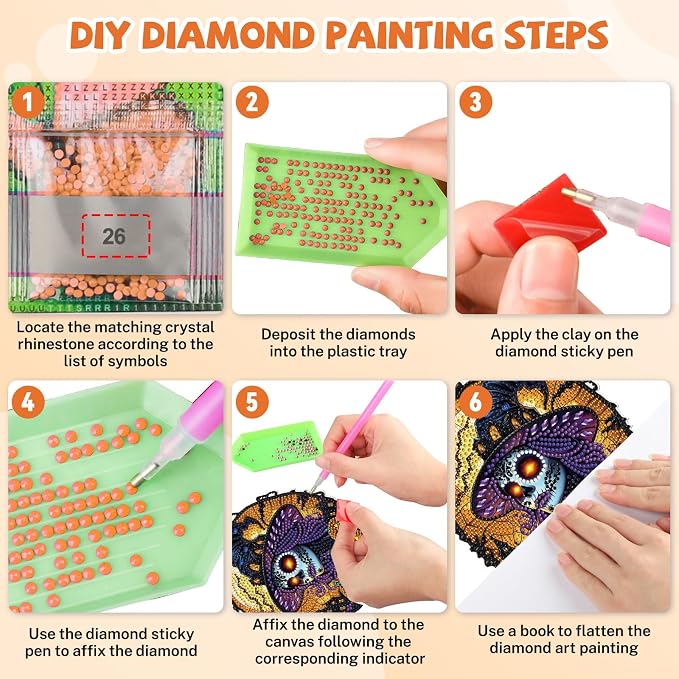 DIY DIAMOND PAINTING STEPS

1
26
Locate the matching crystal rhinestone according to the list of symbols

2
Deposit the diamonds into the plastic tray

3
Apply the clay on the diamond sticky pen

4
Use the diamond sticky pen to affix the diamond

5
Affix the diamond to the canvas following the corresponding indicator

6
Use a book to flatten the diamond art painting