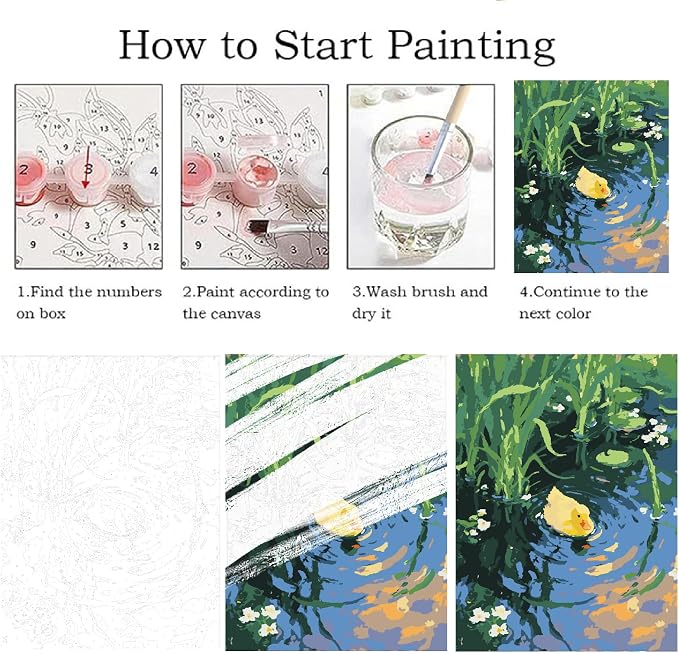 How to Start Painting

1.Find the numbers on box

2.Paint according to the canvas

3.Wash brush and dry it

4.Continue to the next color