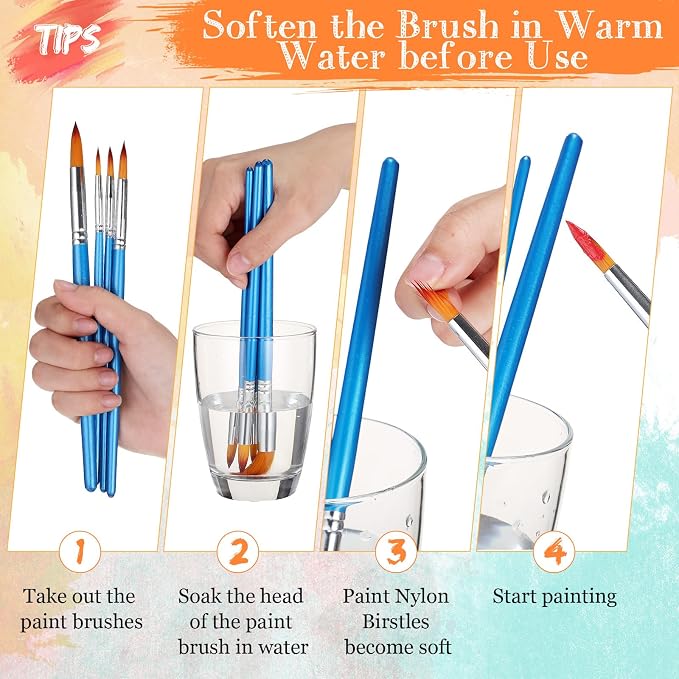 TIPS

Soften the Brush in Warm Water before Use

1

Take out the paint brushes

2

Soak the head of the paint brush in water

3

Paint Nylon Birstles become soft

4

Start painting