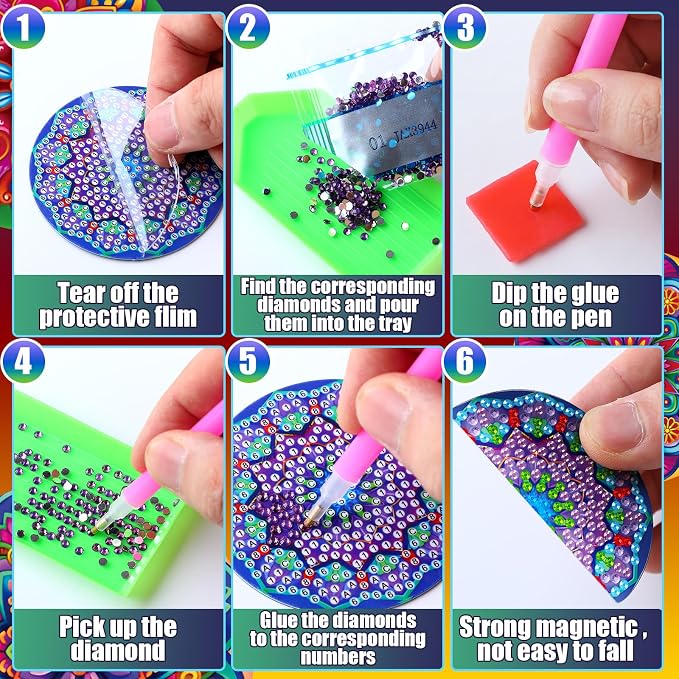 1

Tear off the protective flim

2

01 JA3944

Find the corresponding diamonds and pour them into the tray

3

Dip the glue on the pen

4

Pick up the diamond

5

Glue the diamonds to the corresponding numbers

6

Strong magnetic , not easy to fall