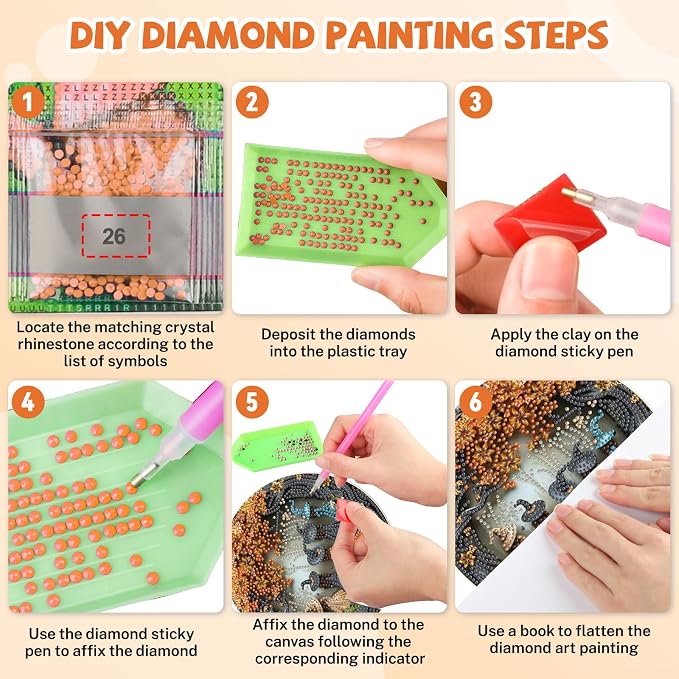 DIY DIAMOND PAINTING STEPS

1

26

Locate the matching crystal rhinestone according to the list of symbols

2

Deposit the diamonds into the plastic tray

3

Apply the clay on the diamond sticky pen

4

Use the diamond sticky pen to affix the diamond

5

Affix the diamond to the canvas following the corresponding indicator

6

Use a book to flatten the diamond art painting