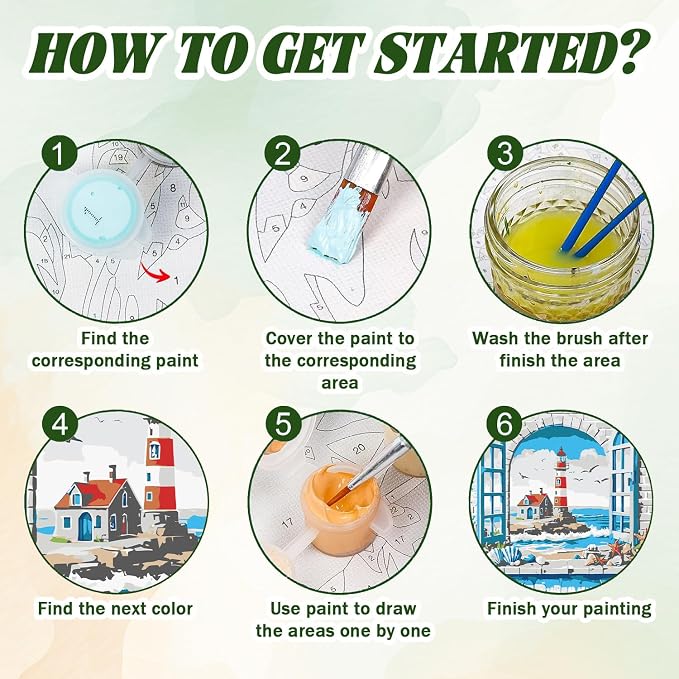 HOW TO GET STARTED?

1

Find the corresponding paint

2

Cover the paint to the corresponding area

3

Wash the brush after finish the area

4

Find the next color

5

Use paint to draw the areas one by one

6

Finish your painting