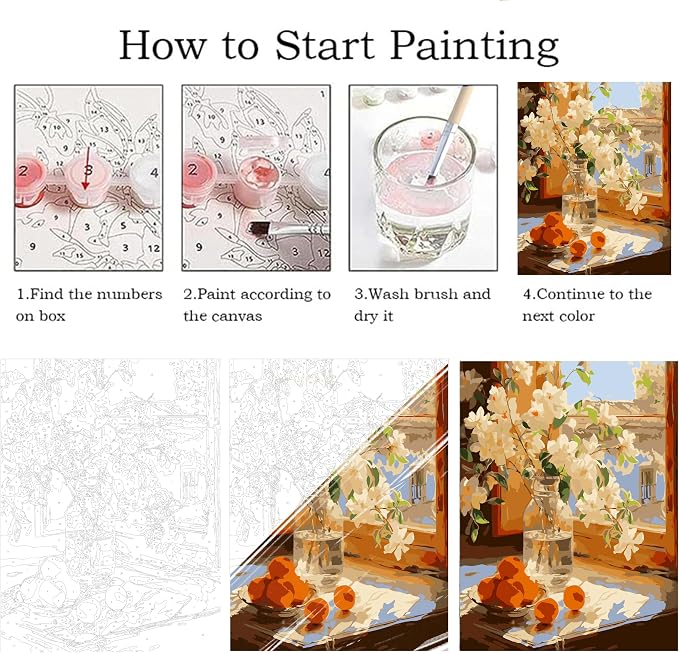 How to Start Painting

1.Find the numbers on box

2.Paint according to the canvas

3.Wash brush and dry it

4.Continue to the next color