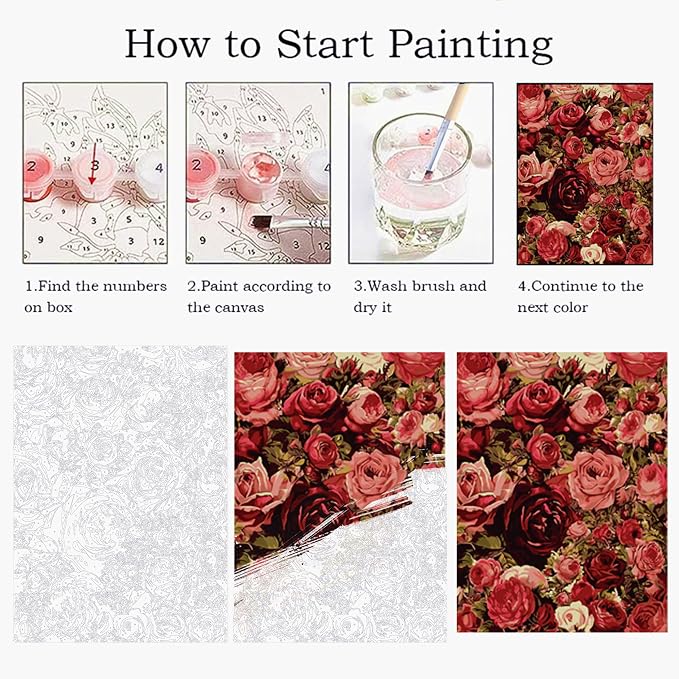 How to Start Painting

1.Find the numbers on box

2.Paint according to the canvas

3.Wash brush and dry it

4.Continue to the next color