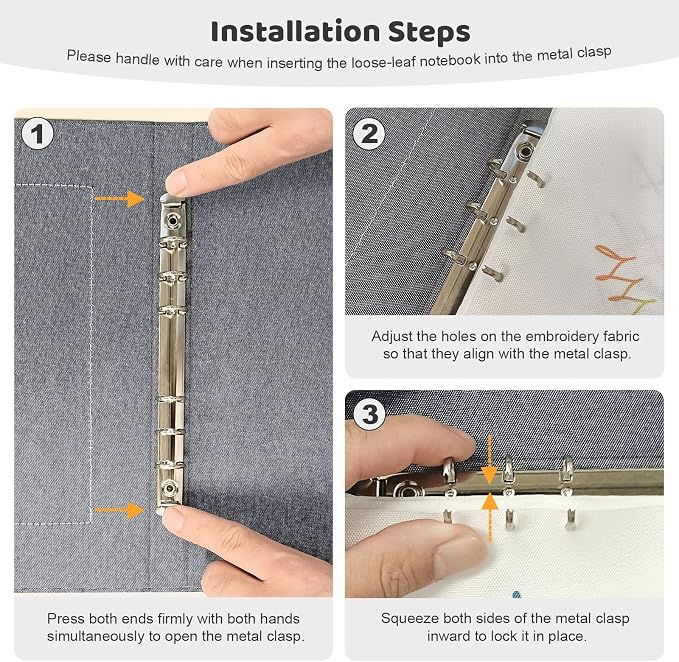 Installation Steps

Please handle with care when inserting the loose-leaf notebook into the metal clasp

1

Press both ends firmly with both hands simultaneously to open the metal clasp.

2

Adjust the holes on the embroidery fabric so that they align with the metal clasp.

3

Squeeze both sides of the metal clasp inward to lock it in place.